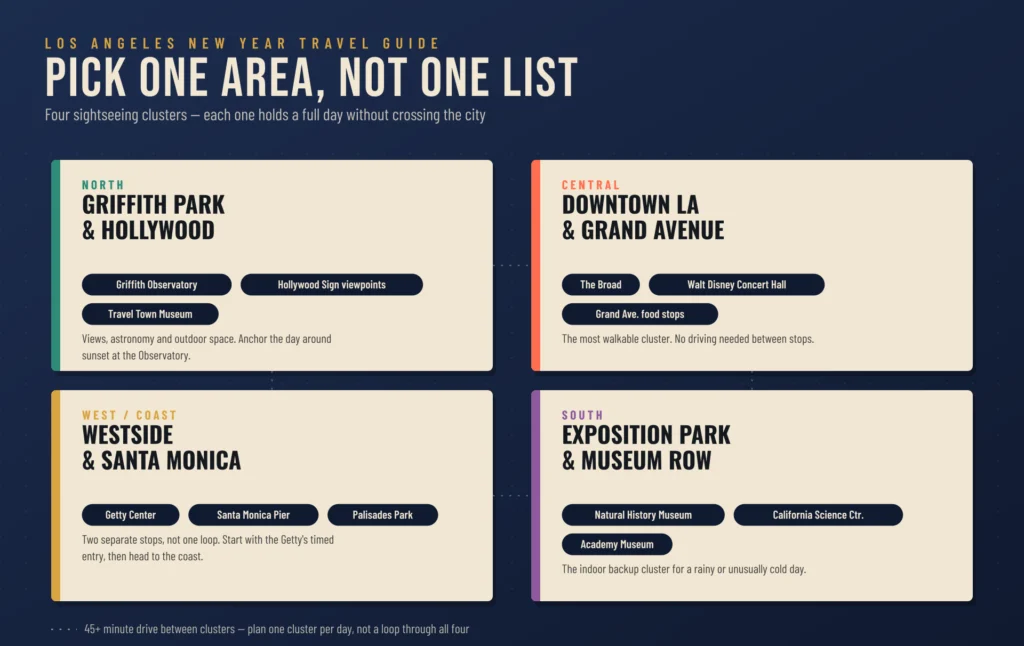 LOS ANGELES NEW YEAR TRAVEL GUIDE

PICK ONE AREA, NOT ONE LIST

Four sightseeing clusters — each one holds a full day without crossing the city

NORTH

GRIFFITH PARK & HOLLYWOOD

Griffith Observatory

Hollywood Sign viewpoints

Travel Town Museum

Views, astronomy and outdoor space. Anchor the day around sunset at the Observatory.

CENTRAL

DOWNTOWN LA & GRAND AVENUE

The Broad

Walt Disney Concert Hall

Grand Ave. food stops

The most walkable cluster. No driving needed between stops.

WEST / COAST

WESTSIDE & SANTA MONICA

Getty Center

Santa Monica Pier

Palisades Park

Two separate stops, not one loop. Start with the Getty's timed entry, then head to the coast.

SOUTH

EXPOSITION PARK & MUSEUM ROW

Natural History Museum

California Science Ctr.

Academy Museum

The indoor backup cluster for a rainy or unusually cold day.

45+ minute drive between clusters — plan one cluster per day, not a loop through all four